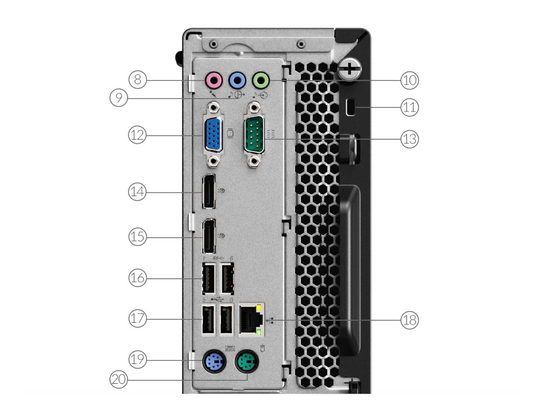 8
9
10
11
12
13
14
15
16
17
18
19
20