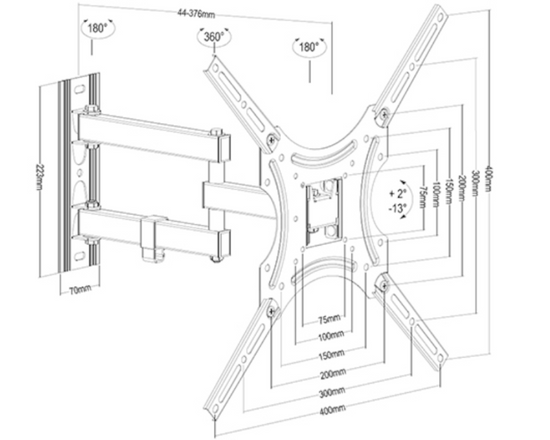 44-376mm

180°

360°

180°

223mm

70mm

+ 2°
-13°

75mm
100mm
150mm
200mm
300mm
400mm

75mm
100mm
150mm
200mm
300mm
400mm